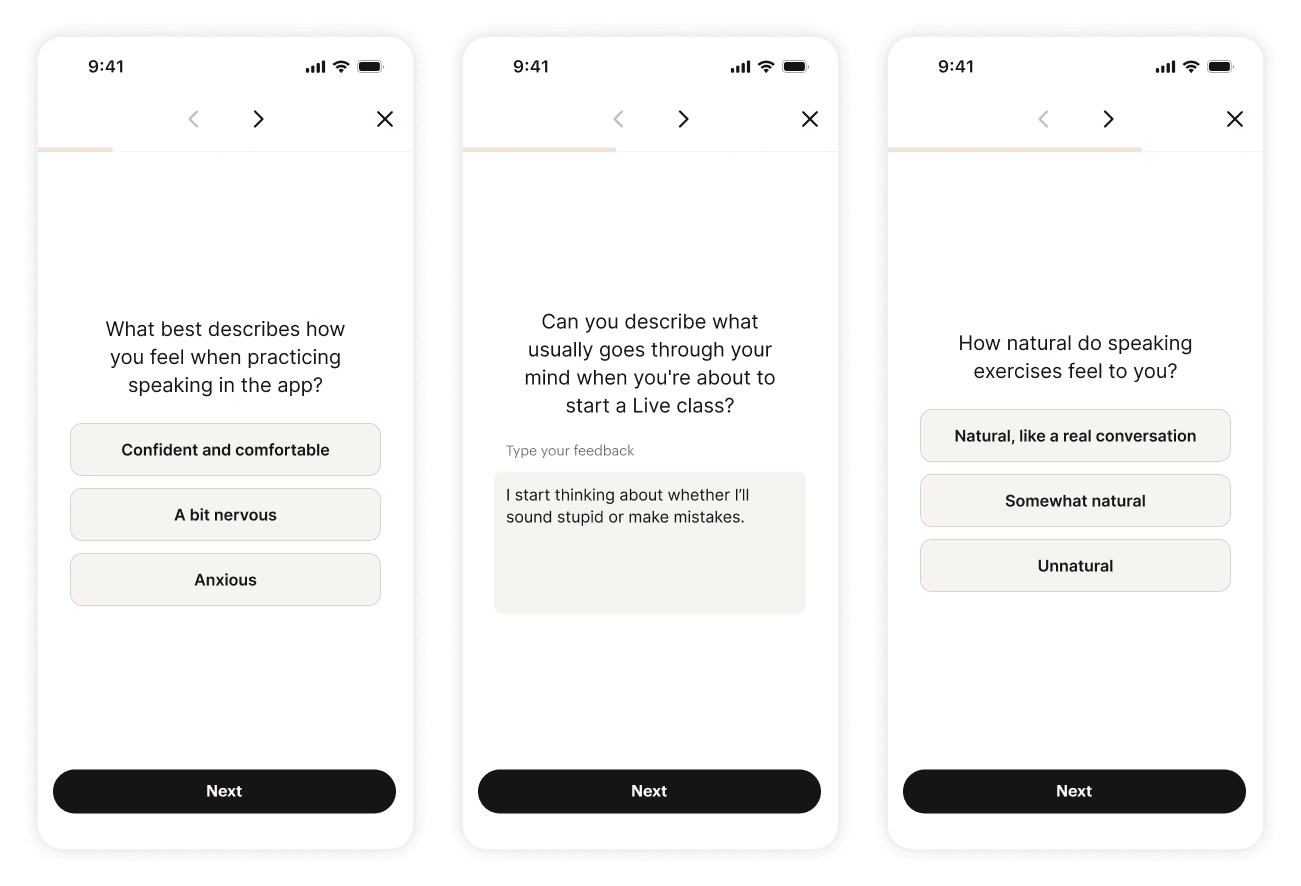 9:41

What best describes how you feel when practicing speaking in the app?

Confident and comfortable

A bit nervous

Anxious

Next

9:41

Can you describe what usually goes through your mind when you're about to start a Live class?

Type your feedback

I start thinking about whether I'll sound stupid or make mistakes.

Next

9:41

How natural do speaking exercises feel to you?

Natural, like a real conversation

Somewhat natural

Unnatural

Next